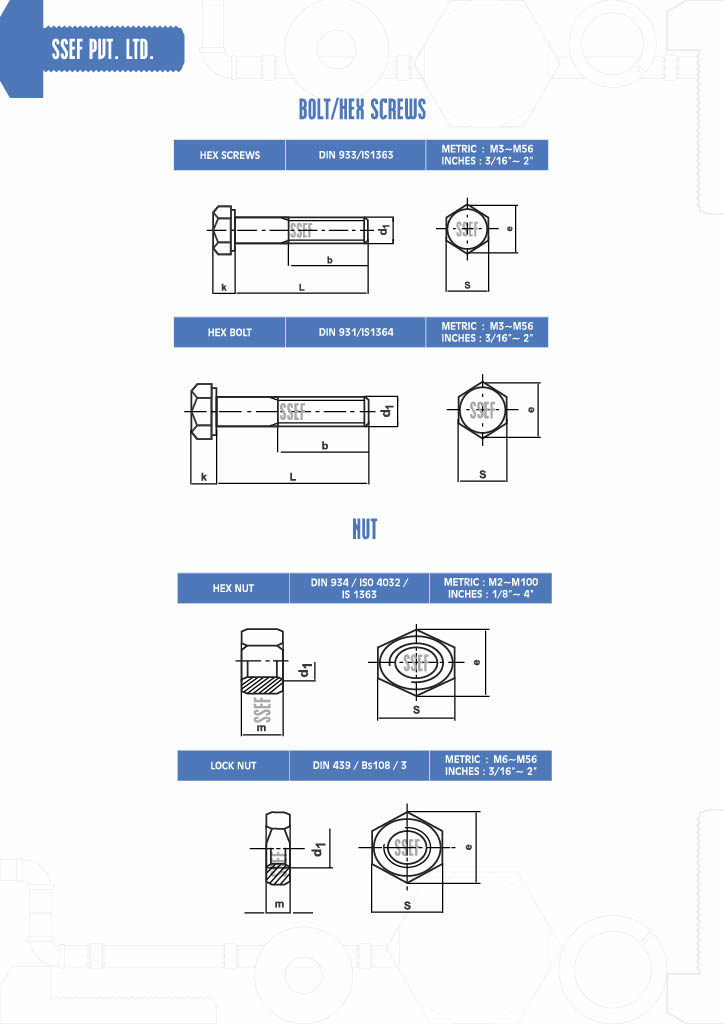 SSEF PVT. LTD.

BOLT/HEX SCREWS

| HEX SCREWS | DIN 933/IS1363 | METRIC : M3~M56 INCHES : 3/16"~ 2" |
|---|---|---|

SSEF $d_1$ b k L SSEF e S

| HEX BOLT | DIN 931/IS1364 | METRIC : M3~M56 INCHES : 3/16"~ 2" |
|---|---|---|

SSEF $d_1$ b k L SSEF e S

NUT

| HEX NUT | DIN 934 / ISO 4032 / IS 1363 | METRIC : M2~M100 INCHES : 1/8"~ 4" |
|---|---|---|

$d_1$ SSEF m SSEF e S

| LOCK NUT | DIN 439 / Bs108 / 3 | METRIC : M6~M56 INCHES : 3/16"~ 2" |
|---|---|---|

$d_1$ m SSEF e S